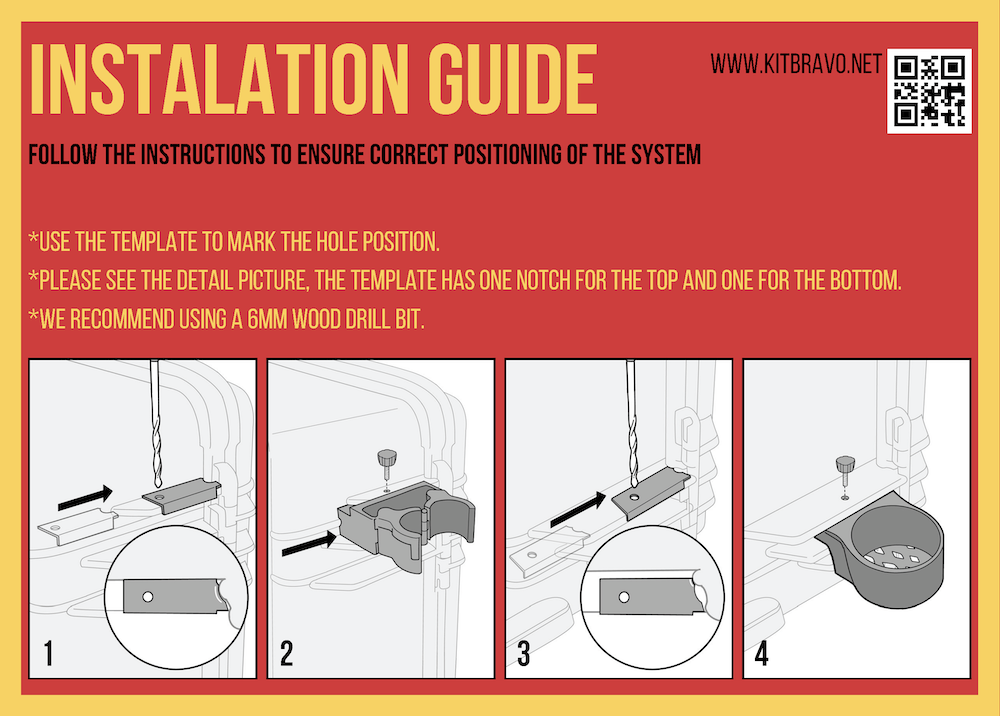 INSTALATION GUIDE

WWW.KITBRAVO.NET

FOLLOW THE INSTRUCTIONS TO ENSURE CORRECT POSITIONING OF THE SYSTEM

*USE THE TEMPLATE TO MARK THE HOLE POSITION.

*PLEASE SEE THE DETAIL PICTURE, THE TEMPLATE HAS ONE NOTCH FOR THE TOP AND ONE FOR THE BOTTOM.

*WE RECOMMEND USING A 6MM WOOD DRILL BIT.

1

2

3

4