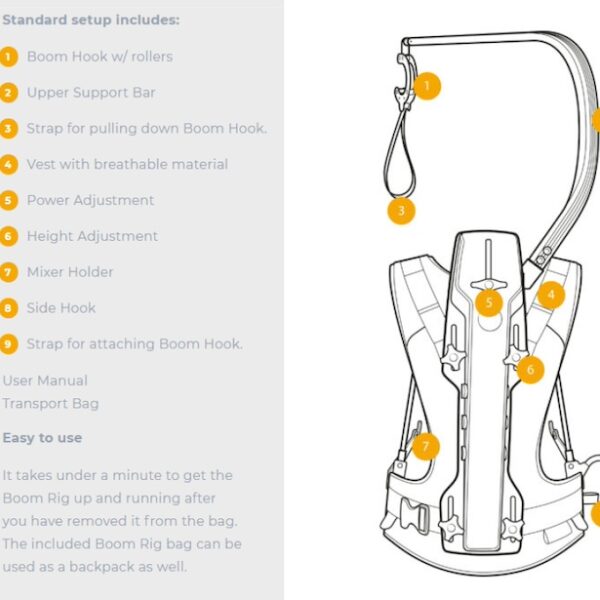 Standard setup includes:

1 Boom Hook w/ rollers

2 Upper Support Bar

3 Strap for pulling down Boom Hook.

4 Vest with breathable material

5 Power Adjustment

6 Height Adjustment

7 Mixer Holder

8 Side Hook

9 Strap for attaching Boom Hook.

User Manual

Transport Bag

Easy to use

It takes under a minute to get the Boom Rig up and running after you have removed it from the bag. The included Boom Rig bag can be used as a backpack as well.

1

3

5

4

6

7